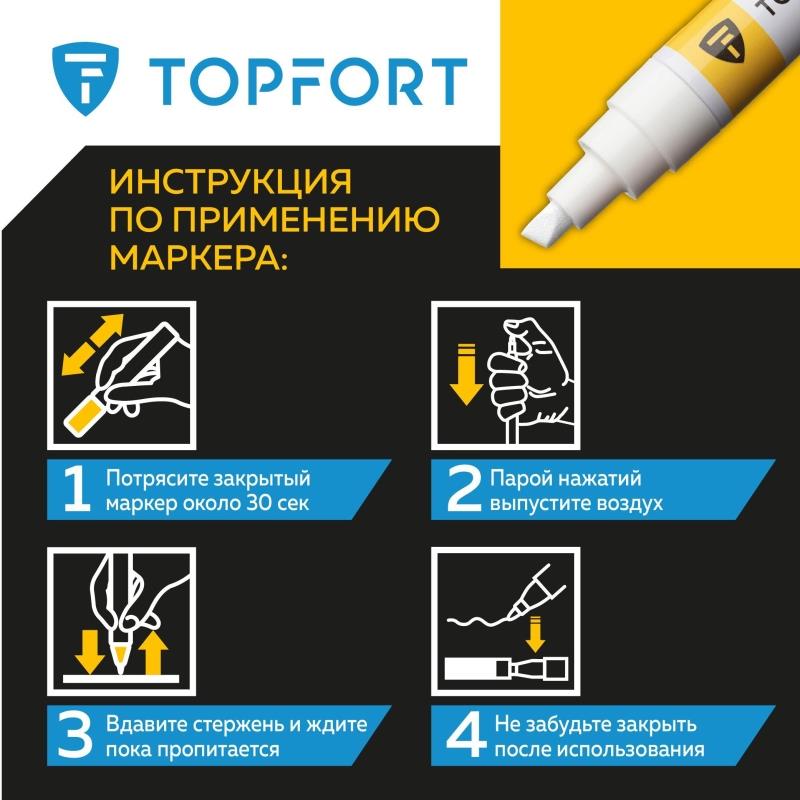 TOPFORT

ИНСТРУКЦИЯ ПО ПРИМЕНЕНИЮ МАРКЕРА:

1 Потрясите закрытый маркер около 30 сек

2 Парой нажатий выпустите воздух

3 Вдавите стержень и ждите пока пропитается

4 Не забудьте закрыть после использования