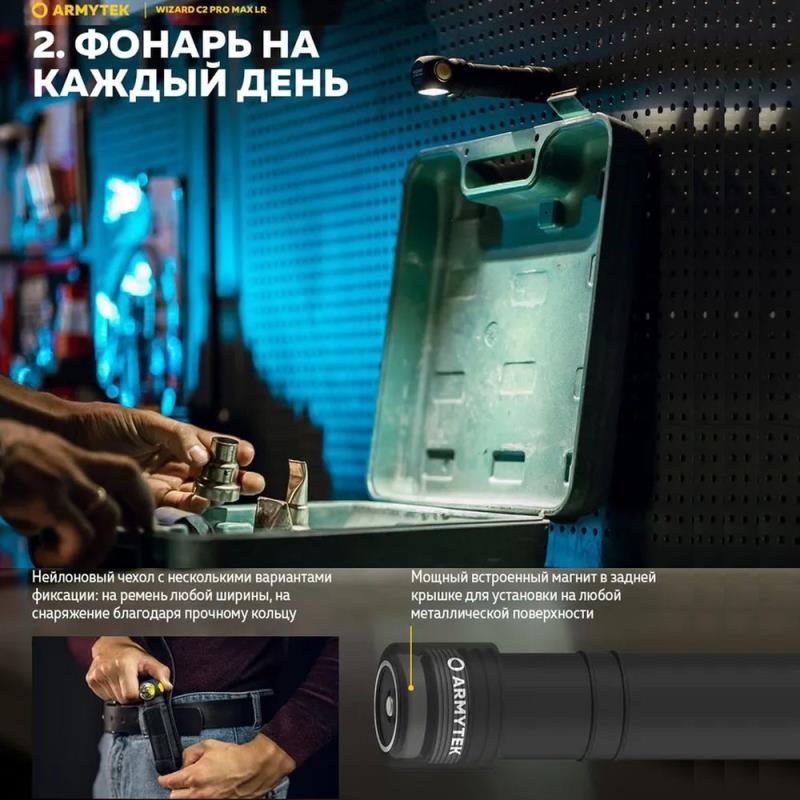 ARMYTEK | WIZARD C2 PRO MAX LR

2. ФОНАРЬ НА КАЖДЫЙ ДЕНЬ

Нейлоновый чехол с несколькими вариантами фиксации: на ремень любой ширины, на снаряжение благодаря прочному кольцу

Мощный встроенный магнит в задней крышке для установки на любой металлической поверхности

ARMYTEK