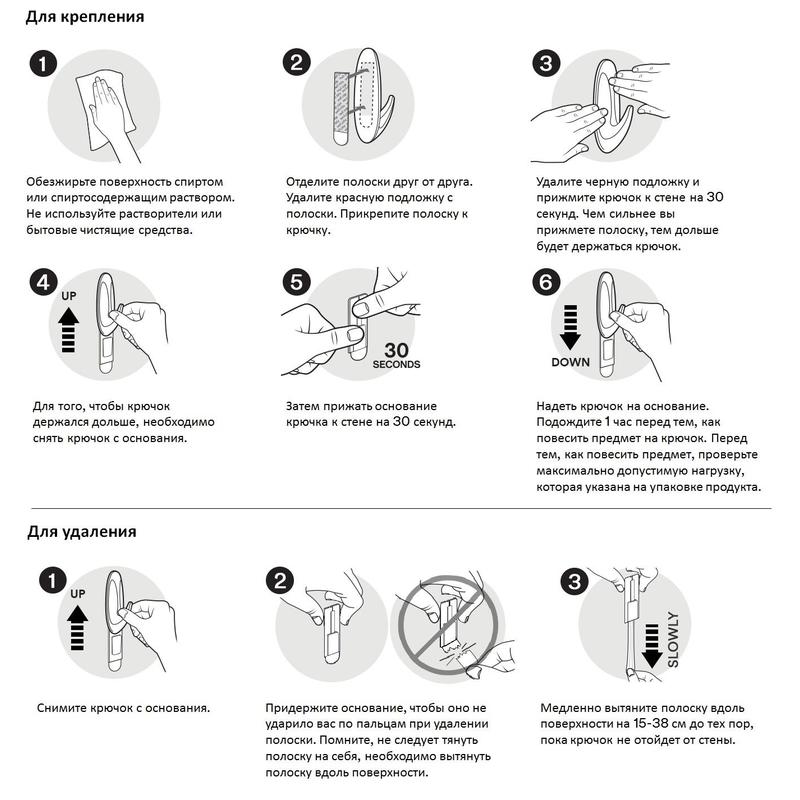 Для крепления

1

Обезжирьте поверхность спиртом или спиртосодержащим раствором. Не используйте растворители или бытовые чистящие средства.

2

Отделите полоски друг от друга. Удалите красную подложку с полоски. Прикрепите полоску к крючку.

3

Удалите черную подложку и прижмите крючок к стене на 30 секунд. Чем сильнее вы прижмете полоску, тем дольше будет держаться крючок.

4

UP

Для того, чтобы крючок держался дольше, необходимо снять крючок с основания.

5

30 SECONDS

Затем прижать основание крючка к стене на 30 секунд.

6

DOWN

Надеть крючок на основание. Подождите 1 час перед тем, как повесить предмет на крючок. Перед тем, как повесить предмет, проверьте максимально допустимую нагрузку, которая указана на упаковке продукта.

Для удаления

1

UP

Снимите крючок с основания.

2

Придержите основание, чтобы оно не ударило вас по пальцам при удалении полоски. Помните, не следует тянуть полоску на себя, необходимо вытянуть полоску вдоль поверхности.

3

SLOWLY

Медленно вытяните полоску вдоль поверхности на 15-38 см до тех пор, пока крючок не отойдет от стены.