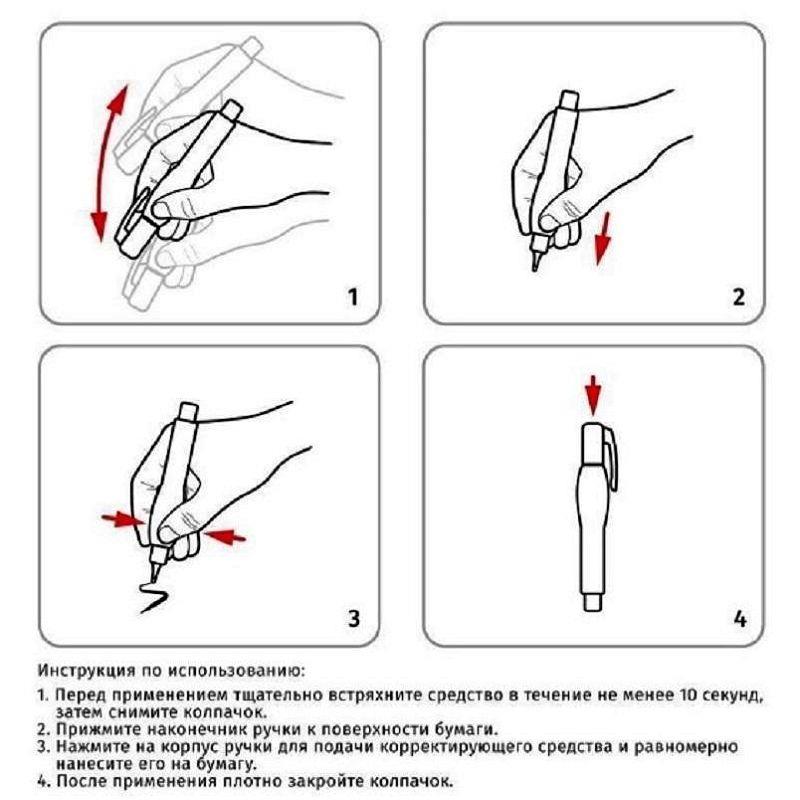 1

2

3

4

Инструкция по использованию:

1. Перед применением тщательно встряхните средство в течение не менее 10 секунд, затем снимите колпачок.
2. Прижмите наконечник ручки к поверхности бумаги.
3. Нажмите на корпус ручки для подачи корректирующего средства и равномерно нанесите его на бумагу.
4. После применения плотно закройте колпачок.