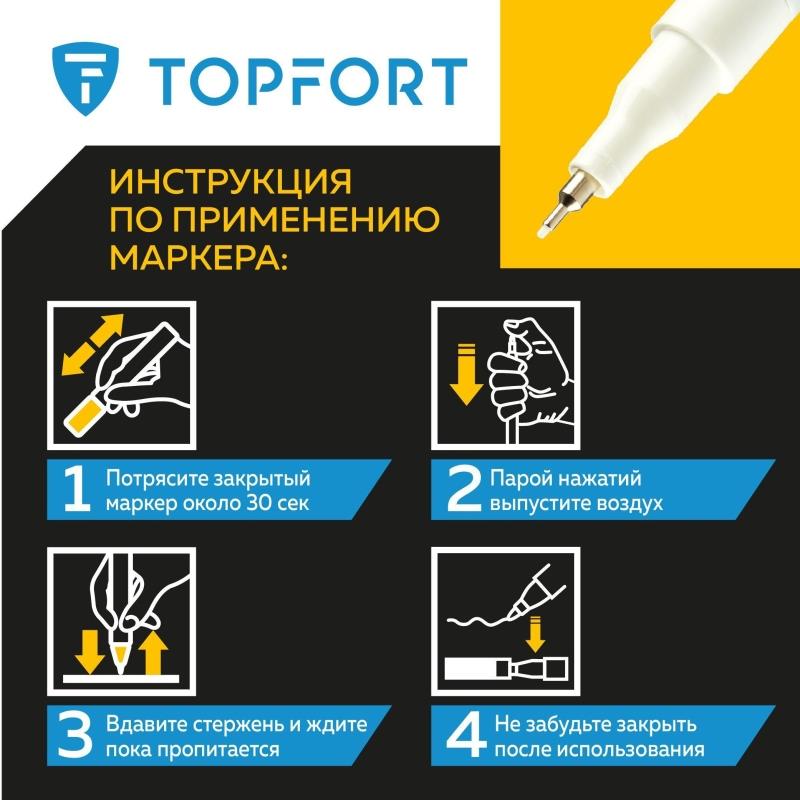 TOPFORT

ИНСТРУКЦИЯ ПО ПРИМЕНЕНИЮ МАРКЕРА:

1 Потрясите закрытый маркер около 30 сек

2 Парой нажатий выпустите воздух

3 Вдавите стержень и ждите пока пропитается

4 Не забудьте закрыть после использования