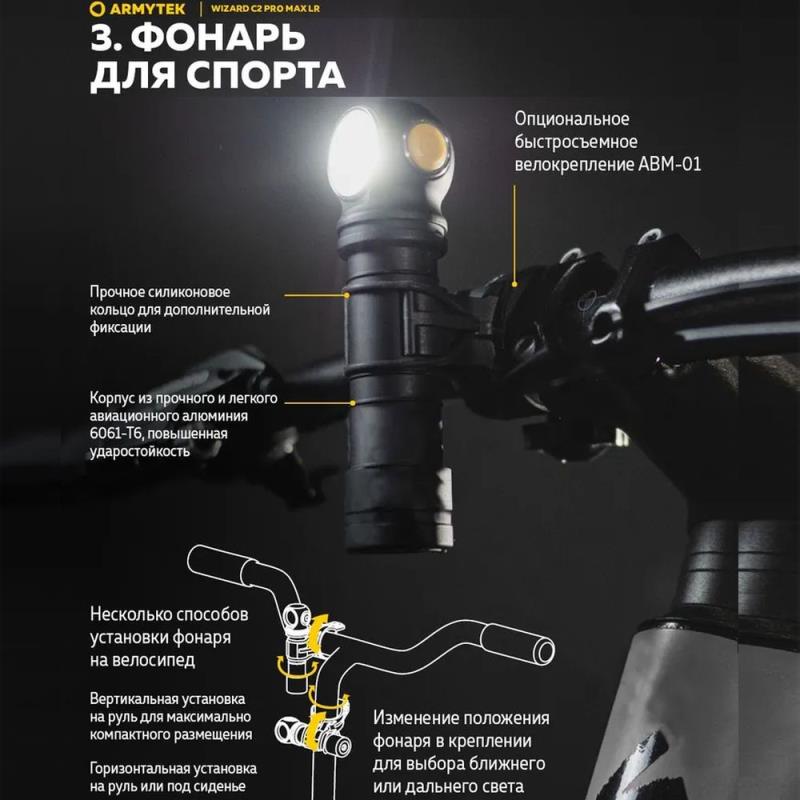 ARMYTEK | WIZARD C2 PRO MAX LR

3. ФОНАРЬ ДЛЯ СПОРТА

Опциональное быстросъемное велокрепление ABM-01

Прочное силиконовое кольцо для дополнительной фиксации

Корпус из прочного и легкого авиационного алюминия 6061-T6, повышенная ударостойкость

Несколько способов установки фонаря на велосипед

Вертикальная установка на руль для максимально компактного размещения

Горизонтальная установка на руль или под сиденье

Изменение положения фонаря в креплении для выбора ближнего или дальнего света