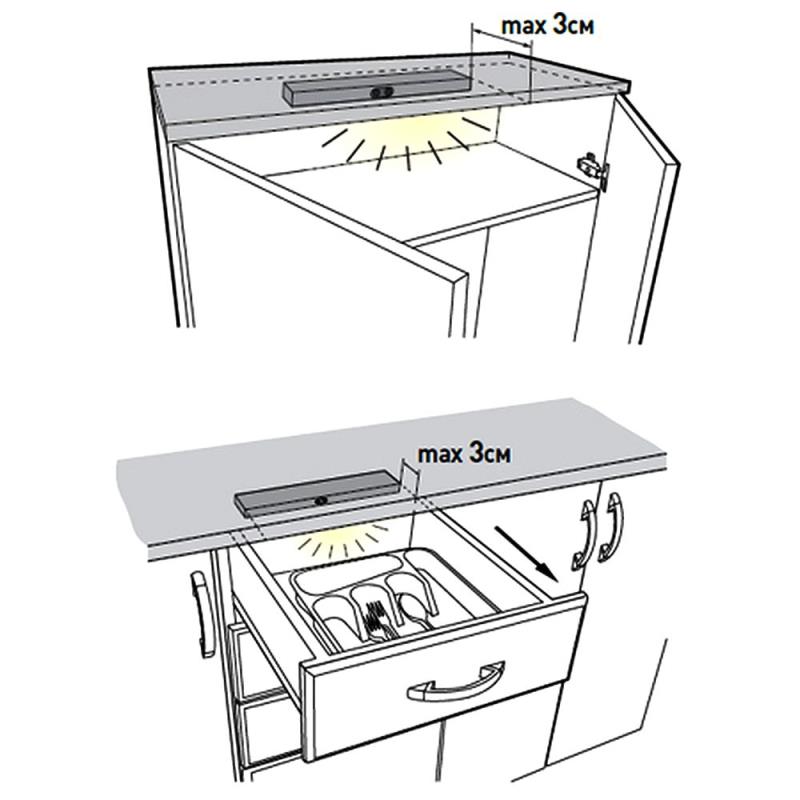 max 3см

max 3см