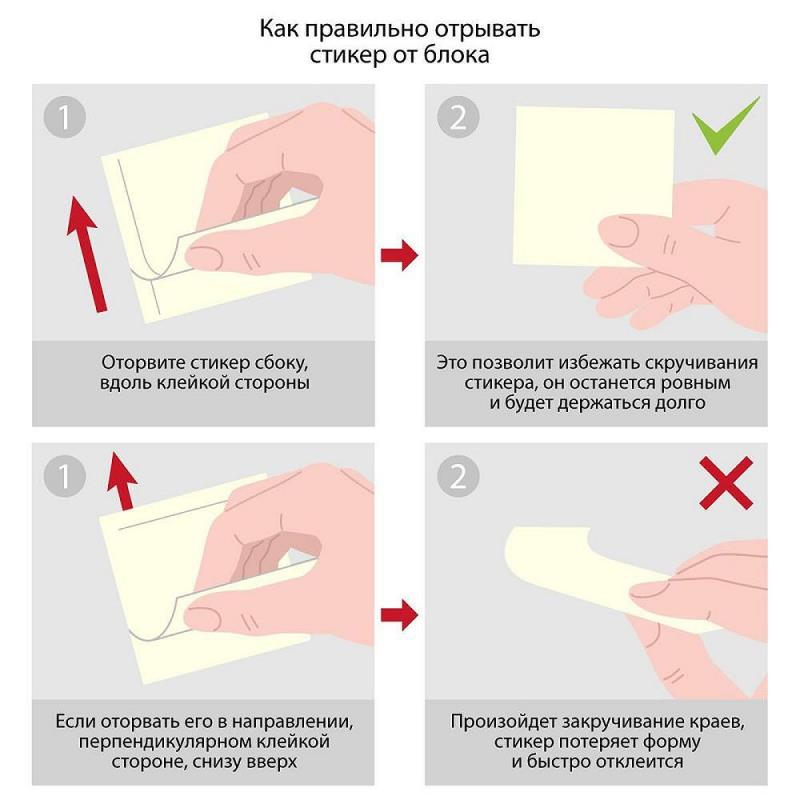 Как правильно отрывать стикер от блока

1

Оторвите стикер сбоку, вдоль клейкой стороны

2

Это позволит избежать скручивания стикера, он останется ровным и будет держаться долго

1

Если оторвать его в направлении, перпендикулярном клейкой стороне, снизу вверх

2

Произойдет закручивание краев, стикер потеряет форму и быстро отклеится