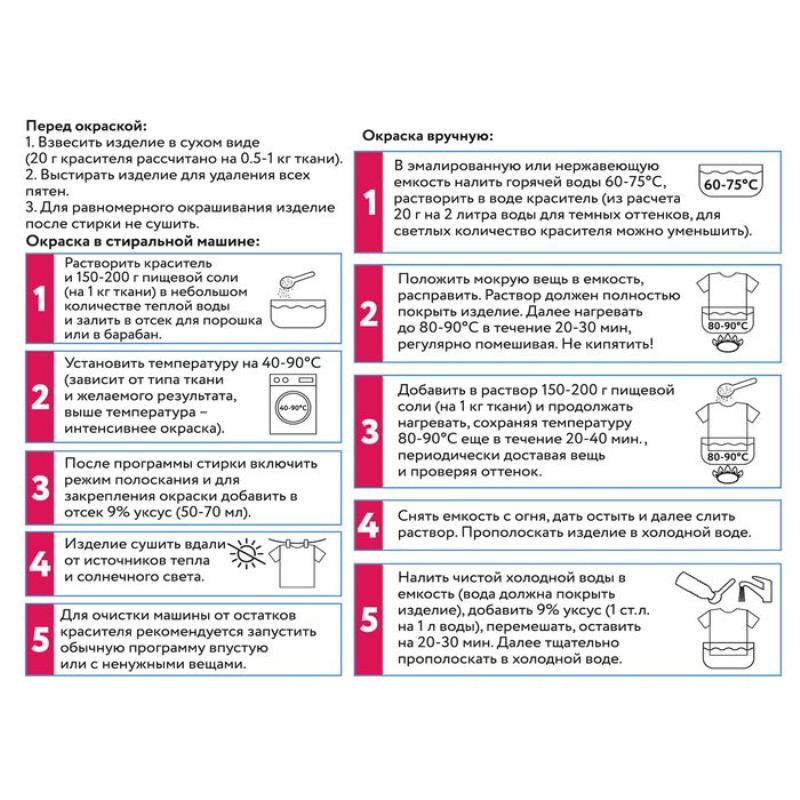 Перед окраской:
1. Взвесить изделие в сухом виде (20 г красителя рассчитано на 0.5-1 кг ткани).
2. Выстирать изделие для удаления всех пятен.
3. Для равномерного окрашивания изделие после стирки не сушить.

Окраска в стиральной машине:

1 Растворить краситель и 150-200 г пищевой соли (на 1 кг ткани) в небольшом количестве теплой воды и залить в отсек для порошка или в барабан.

2 Установить температуру на 40-90°C (зависит от типа ткани и желаемого результата, выше температура – интенсивнее окраска).
40-90°C

3 После программы стирки включить режим полоскания и для закрепления окраски добавить в отсек 9% уксус (50-70 мл).

4 Изделие сушить вдали от источников тепла и солнечного света.

5 Для очистки машины от остатков красителя рекомендуется запустить обычную программу впустую или с ненужными вещами.

Окраска вручную:

1 В эмалированную или нержавеющую емкость налить горячей воды 60-75°C, растворить в воде краситель (из расчета 20 г на 2 литра воды для темных оттенков, для светлых количество красителя можно уменьшить).
60-75°C

2 Положить мокрую вещь в емкость, расправить. Раствор должен полностью покрыть изделие. Далее нагревать до 80-90°C в течение 20-30 мин, регулярно помешивая. Не кипятить!
80-90°C

3 Добавить в раствор 150-200 г пищевой соли (на 1 кг ткани) и продолжать нагревать, сохраняя температуру 80-90°C еще в течение 20-40 мин., периодически доставая вещь и проверяя оттенок.
80-90°C

4 Снять емкость с огня, дать остыть и далее слить раствор. Прополоскать изделие в холодной воде.

5 Налить чистой холодной воды в емкость (вода должна покрыть изделие), добавить 9% уксус (1 ст.л. на 1 л воды), перемешать, оставить на 20-30 мин. Далее тщательно прополоскать в холодной воде.