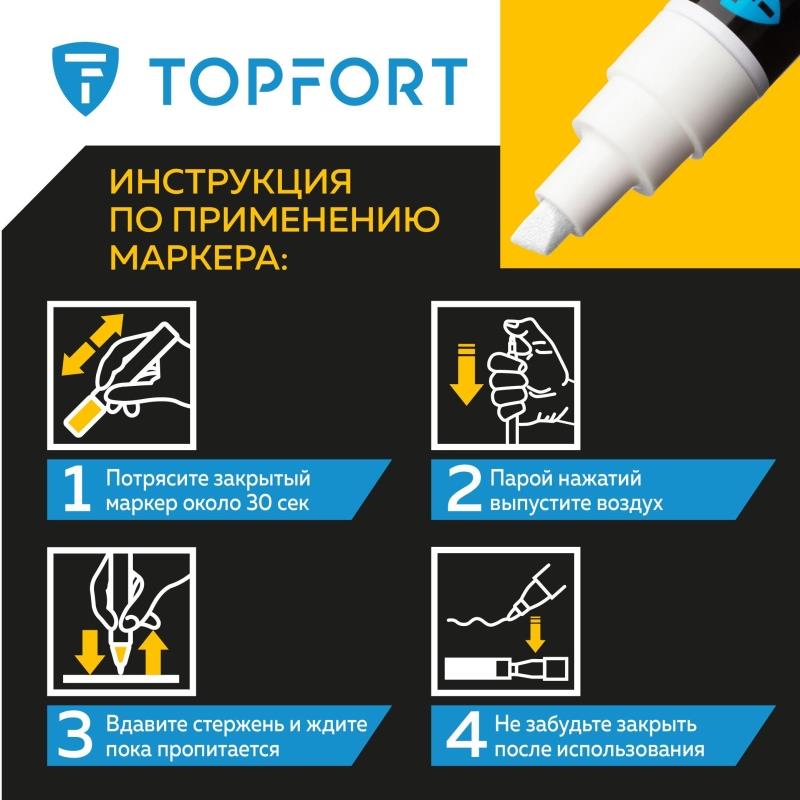 TOPFORT

ИНСТРУКЦИЯ ПО ПРИМЕНЕНИЮ МАРКЕРА:

1 Потрясите закрытый маркер около 30 сек

2 Парой нажатий выпустите воздух

3 Вдавите стержень и ждите пока пропитается

4 Не забудьте закрыть после использования