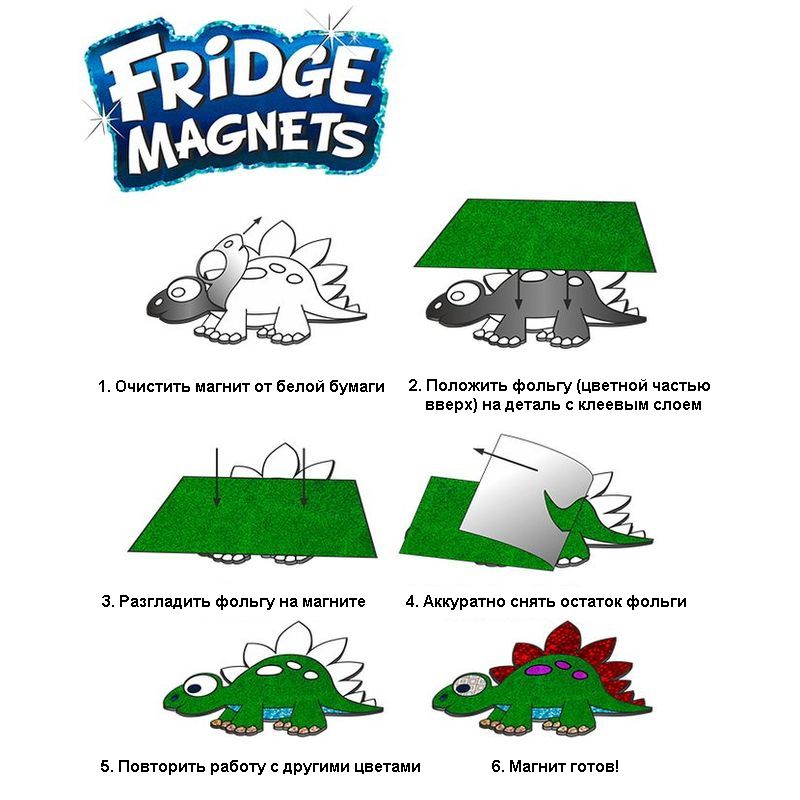 FRIDGE MAGNETS

1. Очистить магнит от белой бумаги

2. Положить фольгу (цветной частью вверх) на деталь с клеевым слоем

3. Разгладить фольгу на магните

4. Аккуратно снять остаток фольги

5. Повторить работу с другими цветами

6. Магнит готов!