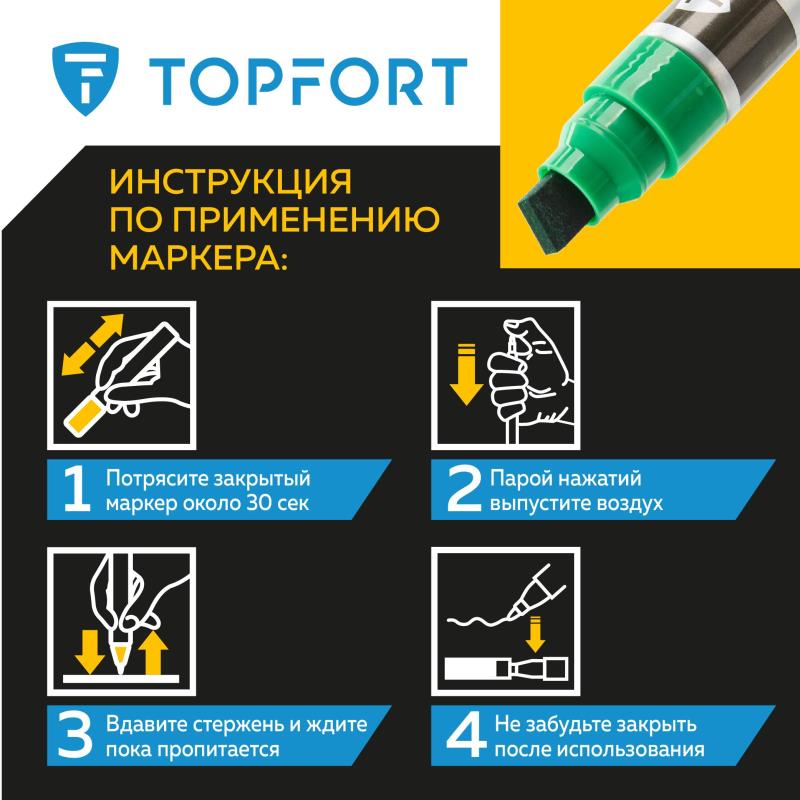 TOPFORT

ИНСТРУКЦИЯ ПО ПРИМЕНЕНИЮ МАРКЕРА:

1 Потрясите закрытый маркер около 30 сек

2 Парой нажатий выпустите воздух

3 Вдавите стержень и ждите пока пропитается

4 Не забудьте закрыть после использования