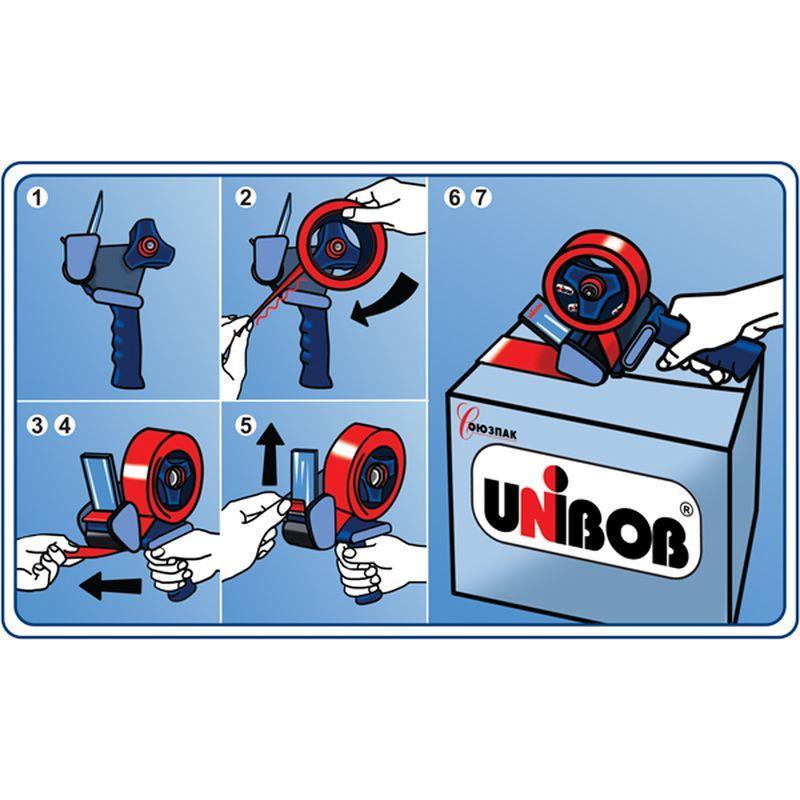 1

2

3 4

5

6 7

Союзпак

UNIBOB®