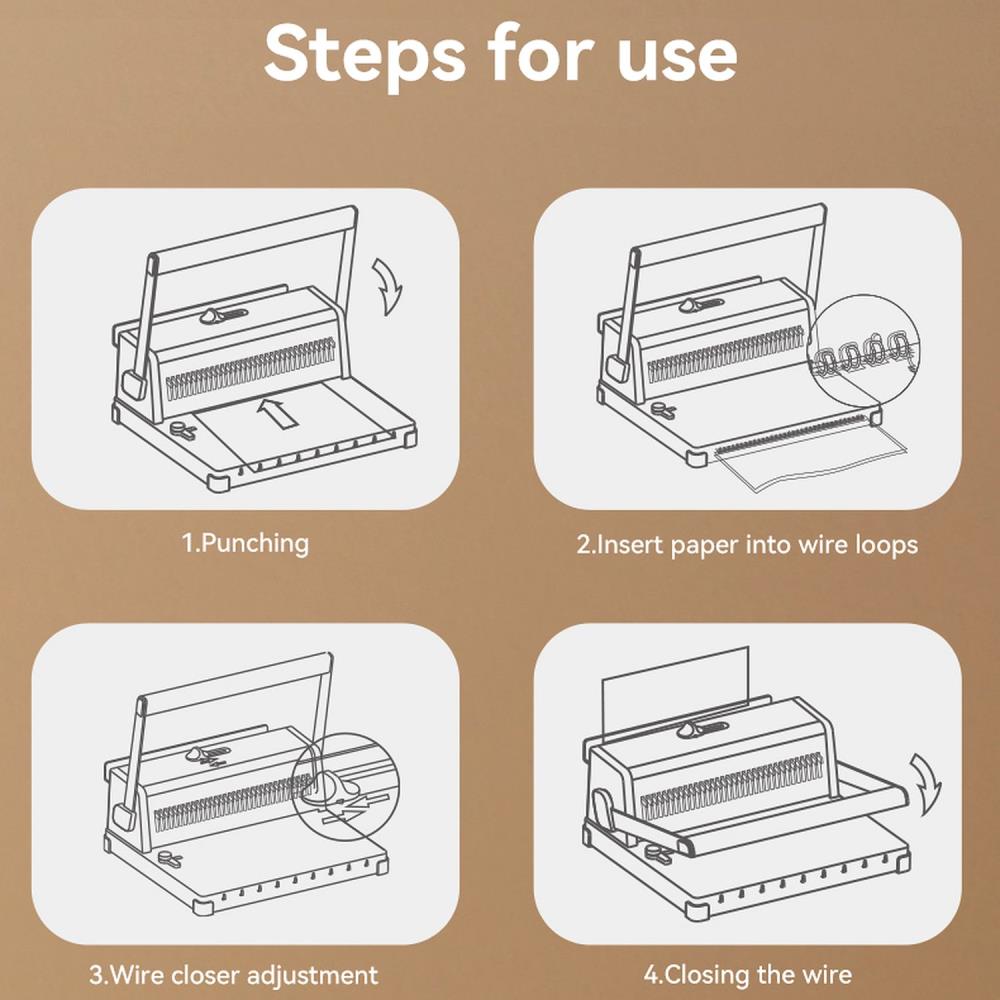 Steps for use

1.Punching

2.Insert paper into wire loops

3.Wire closer adjustment

4.Closing the wire