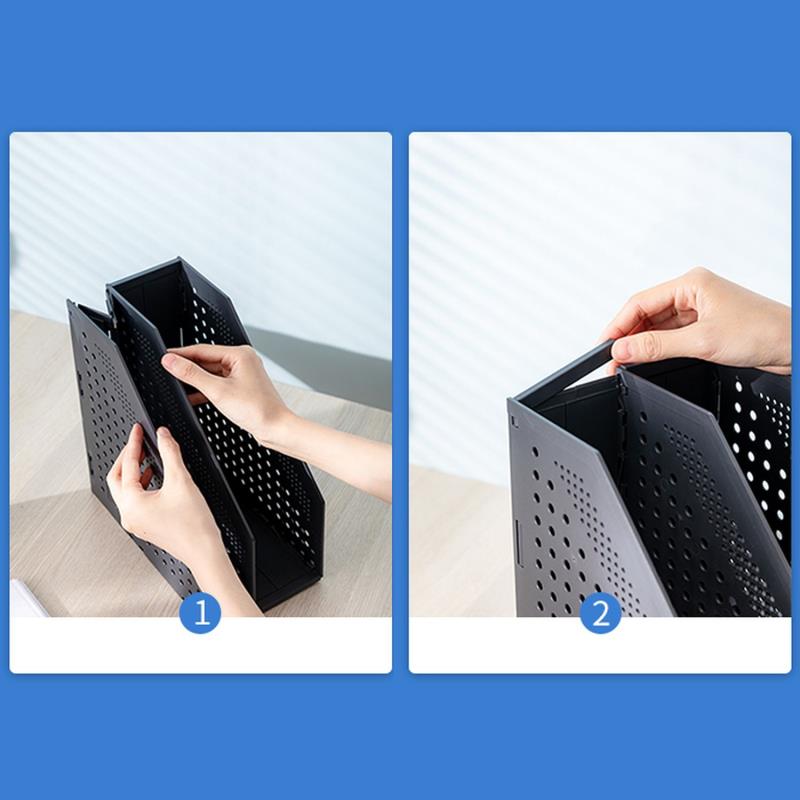 1

2