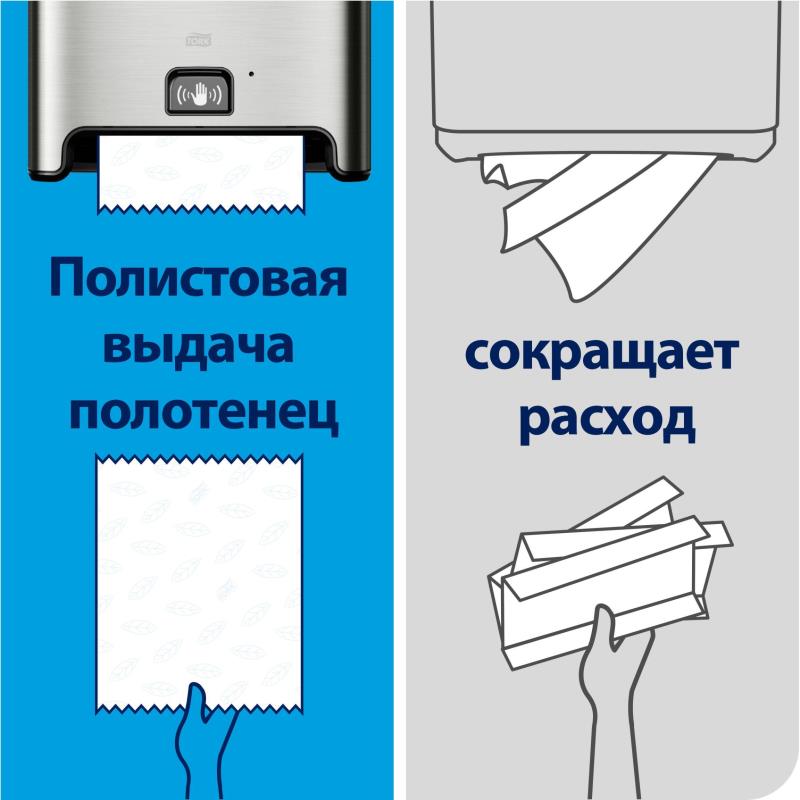 TORK

Полистовая выдача полотенец

сокращает расход