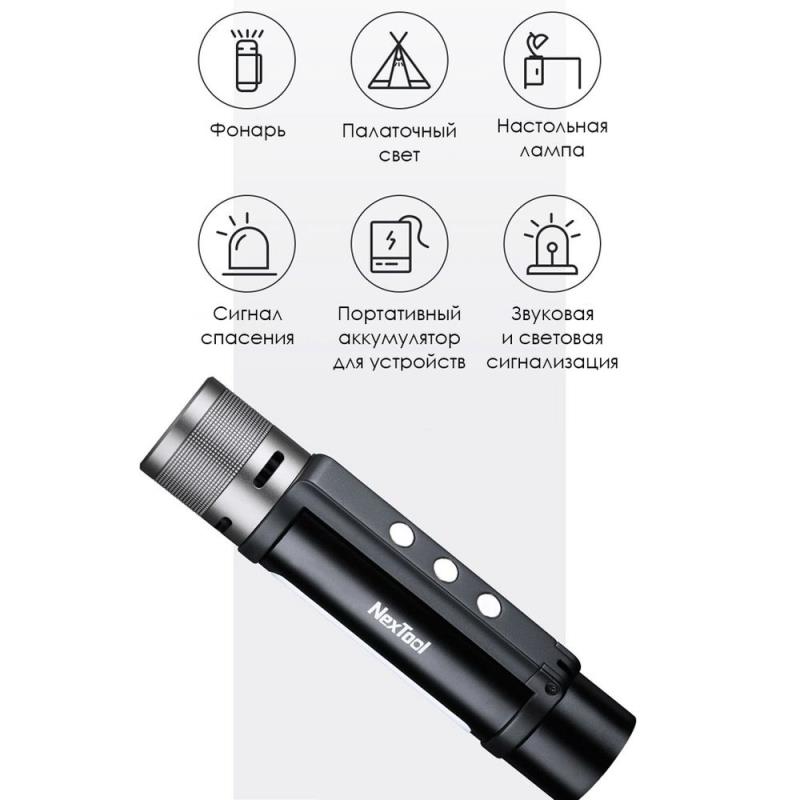 Фонарь

Палаточный свет

Настольная лампа

Сигнал спасения

Портативный аккумулятор для устройств

Звуковая и световая сигнализация

NexTool